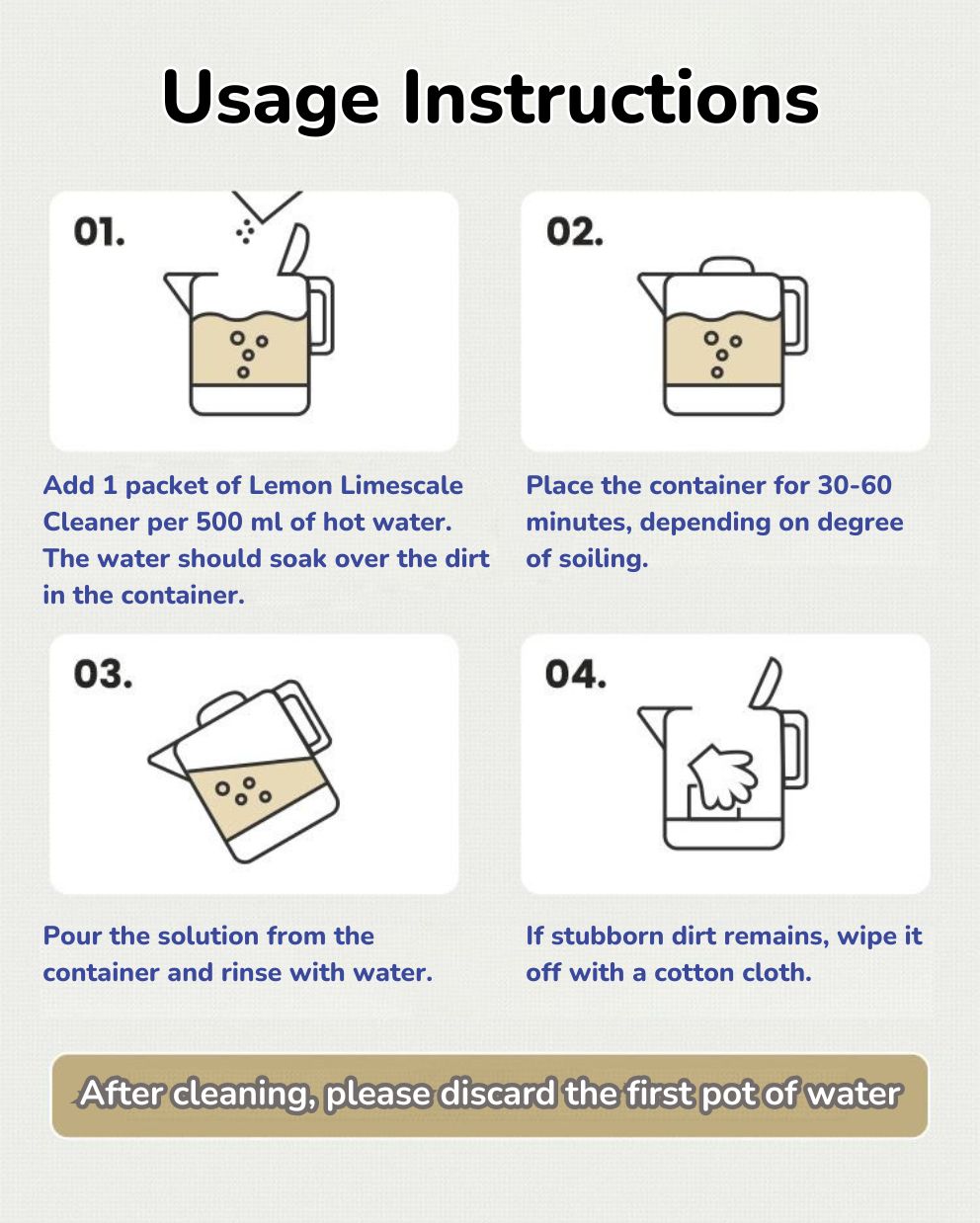 Usage Instructions

01.

Add 1 packet of Lemon Limescale Cleaner per 500 ml of hot water. The water should soak over the dirt in the container.

02.

Place the container for 30-60 minutes, depending on degree of soiling.

03.

Pour the solution from the container and rinse with water.

04.

If stubborn dirt remains, wipe it off with a cotton cloth.

After cleaning, please discard the first pot of water